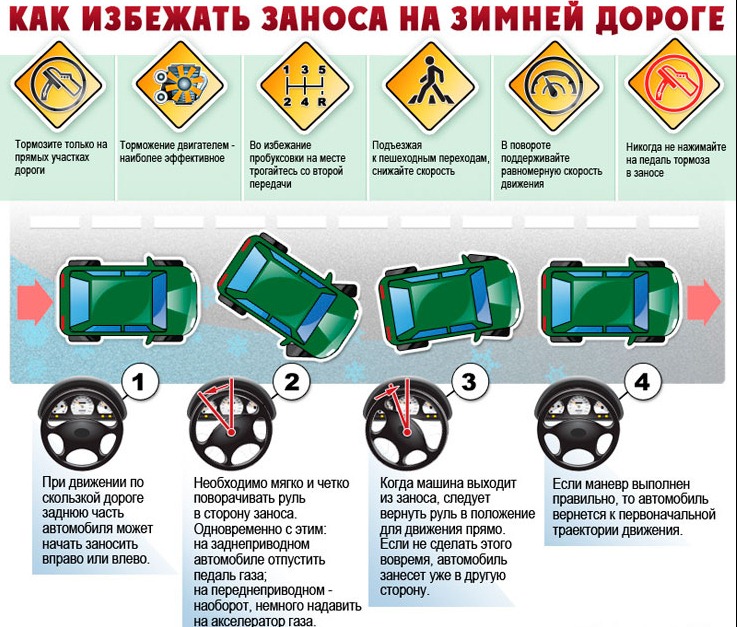 КАК ИЗБЕЖАТЬ ЗАНОСА НА ЗИМНЕЙ ДОРОГЕ

Тормозите только на прямых участках дороги

Торможение двигателем - наиболее эффективное

1 3 5
2 4 R

Во избежание пробуксовки на месте трогайтесь со второй передачи

Подъезжая к пешеходным переходам, снижайте скорость

В повороте поддерживайте равномерную скорость движения

Никогда не нажимайте на педаль тормоза в заносе

1

При движении по скользкой дороге заднюю часть автомобиля может начать заносить вправо или влево.

2

Необходимо мягко и четко поворачивать руль в сторону заноса. Одновременно с этим: на заднеприводном автомобиле отпустить педаль газа; на переднеприводном - наоборот, немного надавить на акселератор газа.

3

Когда машина выходит из заноса, следует вернуть руль в положение для движения прямо. Если не сделать этого вовремя, автомобиль занесет уже в другую сторону.

4

Если маневр выполнен правильно, то автомобиль вернется к первоначальной траектории движения.